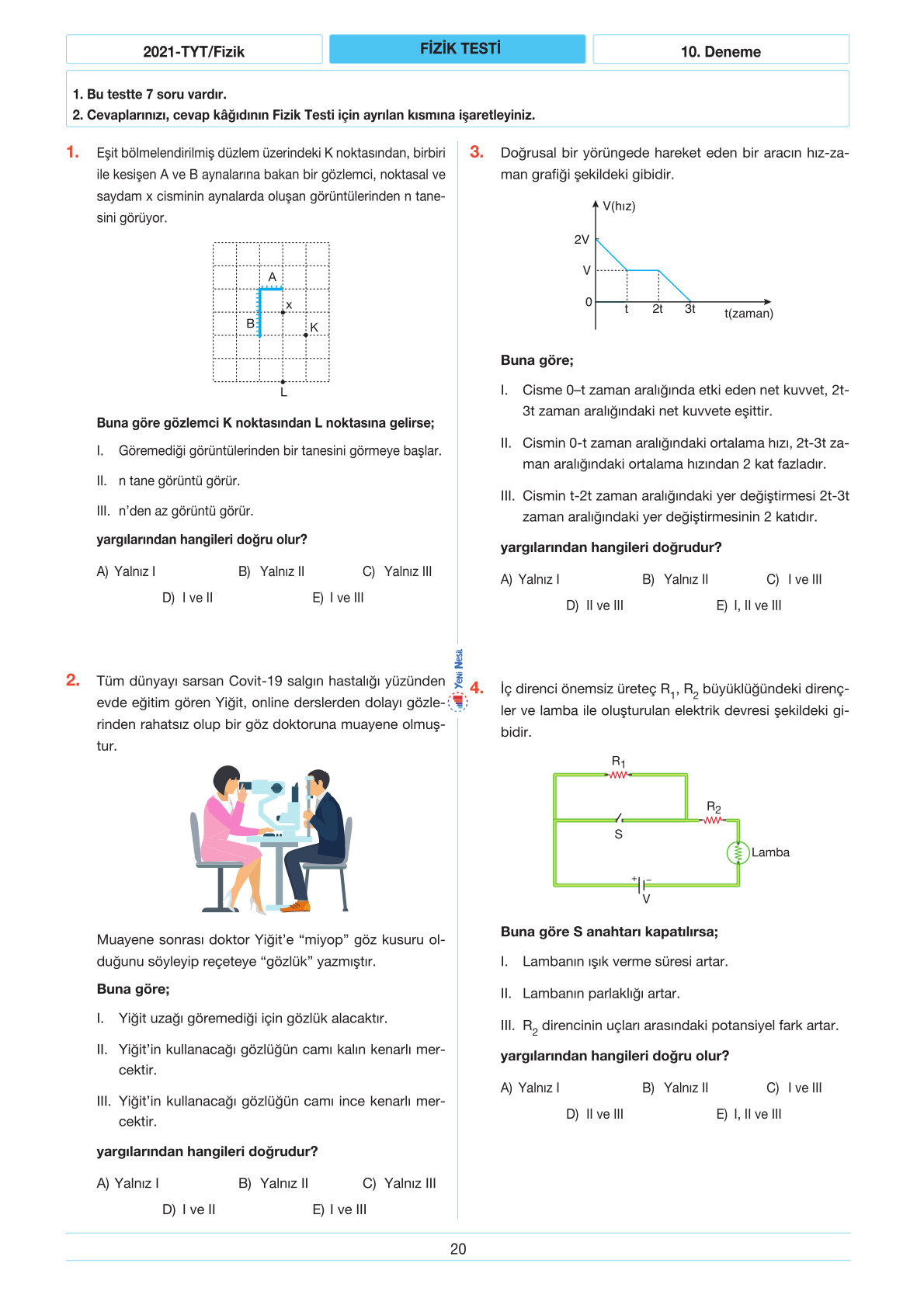 2021-TYT/Fizik

FİZİK TESTİ

10. Deneme

1. Bu testte 7 soru vardır.
2. Cevaplarınızı, cevap kâğıdının Fizik Testi için ayrılan kısmına işaretleyiniz.

1. Eşit bölmelendirilmiş düzlem üzerindeki K noktasından, birbiri ile kesişen A ve B aynalarına bakan bir gözlemci, noktasal ve saydam x cisminin aynalarda oluşan görüntülerinden n tanesini görüyor.

A
x
B
K
L

Buna göre gözlemci K noktasından L noktasına gelirse;

I. Göremediği görüntülerinden bir tanesini görmeye başlar.

II. n tane görüntü görür.

III. n'den az görüntü görür.

yargılarından hangileri doğru olur?

A) Yalnız I B) Yalnız II C) Yalnız III
D) I ve II E) I ve III

2. Tüm dünyayı sarsan Covit-19 salgın hastalığı yüzünden evde eğitim gören Yiğit, online derslerden dolayı gözlerinden rahatsız olup bir göz doktoruna muayene olmuştur.

Muayene sonrası doktor Yiğit'e "miyop" göz kusuru olduğunu söyleyip reçeteye "gözlük" yazmıştır.

Buna göre;

I. Yiğit uzağı göremediği için gözlük alacaktır.

II. Yiğit'in kullanacağı gözlüğün camı kalın kenarlı mercektir.

III. Yiğit'in kullanacağı gözlüğün camı ince kenarlı mercektir.

yargılarından hangileri doğrudur?

A) Yalnız I B) Yalnız II C) Yalnız III
D) I ve II E) I ve III

Yeni Nesil

3. Doğrusal bir yörüngede hareket eden bir aracın hız-zaman grafiği şekildeki gibidir.

V(hız)
2V
V
0
t 2t 3t
t(zaman)

Buna göre;

I. Cisme 0–t zaman aralığında etki eden net kuvvet, 2t-3t zaman aralığındaki net kuvvete eşittir.

II. Cismin 0-t zaman aralığındaki ortalama hızı, 2t-3t zaman aralığındaki ortalama hızından 2 kat fazladır.

III. Cismin t-2t zaman aralığındaki yer değiştirmesi 2t-3t zaman aralığındaki yer değiştirmesinin 2 katıdır.

yargılarından hangileri doğrudur?

A) Yalnız I B) Yalnız II C) I ve III
D) II ve III E) I, II ve III

4. İç direnci önemsiz üreteç $R_1$, $R_2$ büyüklüğündeki dirençler ve lamba ile oluşturulan elektrik devresi şekildeki gibidir.

$R_1$
$R_2$
S
Lamba
+ −
V

Buna göre S anahtarı kapatılırsa;

I. Lambanın ışık verme süresi artar.

II. Lambanın parlaklığı artar.

III. $R_2$ direncinin uçları arasındaki potansiyel fark artar.

yargılarından hangileri doğru olur?

A) Yalnız I B) Yalnız II C) I ve III
D) II ve III E) I, II ve III

20